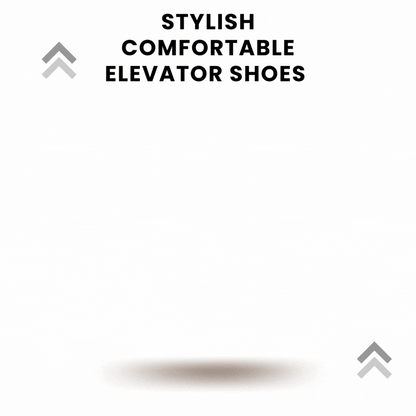 STYLISH
COMFORTABLE
ELEVATOR SHOES